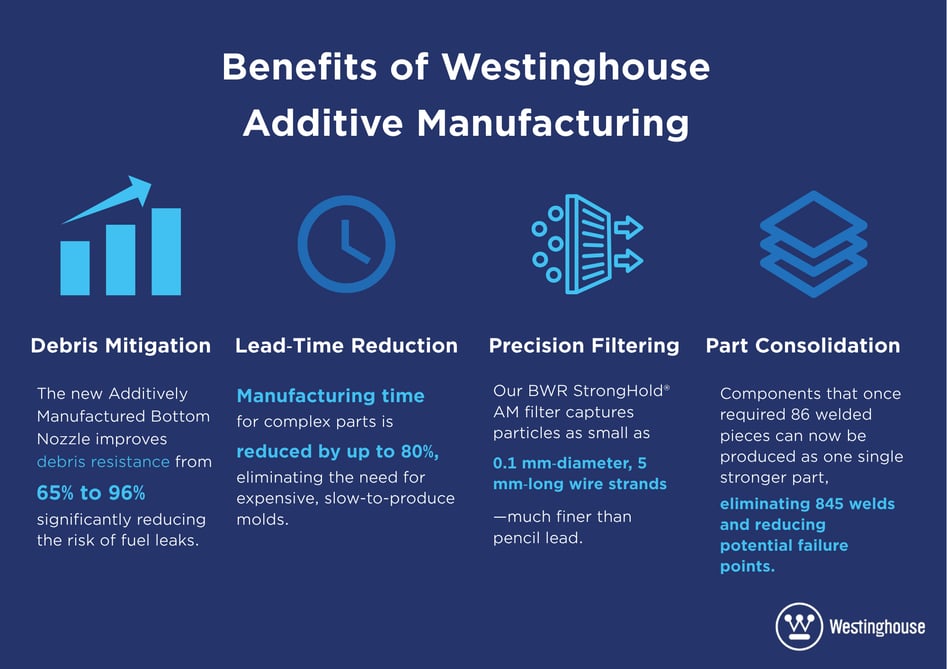 Benefits of Westinghouse Additive Manufacturing

Debris Mitigation

The new Additively Manufactured Bottom Nozzle improves debris resistance from

65% to 96%

significantly reducing the risk of fuel leaks.

Lead-Time Reduction

Manufacturing time for complex parts is

reduced by up to 80%,

eliminating the need for expensive, slow-to-produce molds.

Precision Filtering

Our BWR StrongHold® AM filter captures particles as small as

0.1 mm-diameter, 5 mm-long wire strands

—much finer than pencil lead.

Part Consolidation

Components that once required 86 welded pieces can now be produced as one single stronger part,

eliminating 845 welds and reducing potential failure points.

Westinghouse